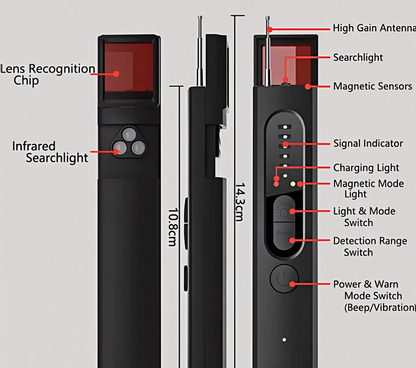 Lens Recognition Chip

Infrared Searchlight

10.8cm

14.3cm

High Gain Antenna

Searchlight

Magnetic Sensors

Signal Indicator

Charging Light

Magnetic Mode Light

Light & Mode Switch

Detection Range Switch

Power & Warn Mode Switch (Beep/Vibration)