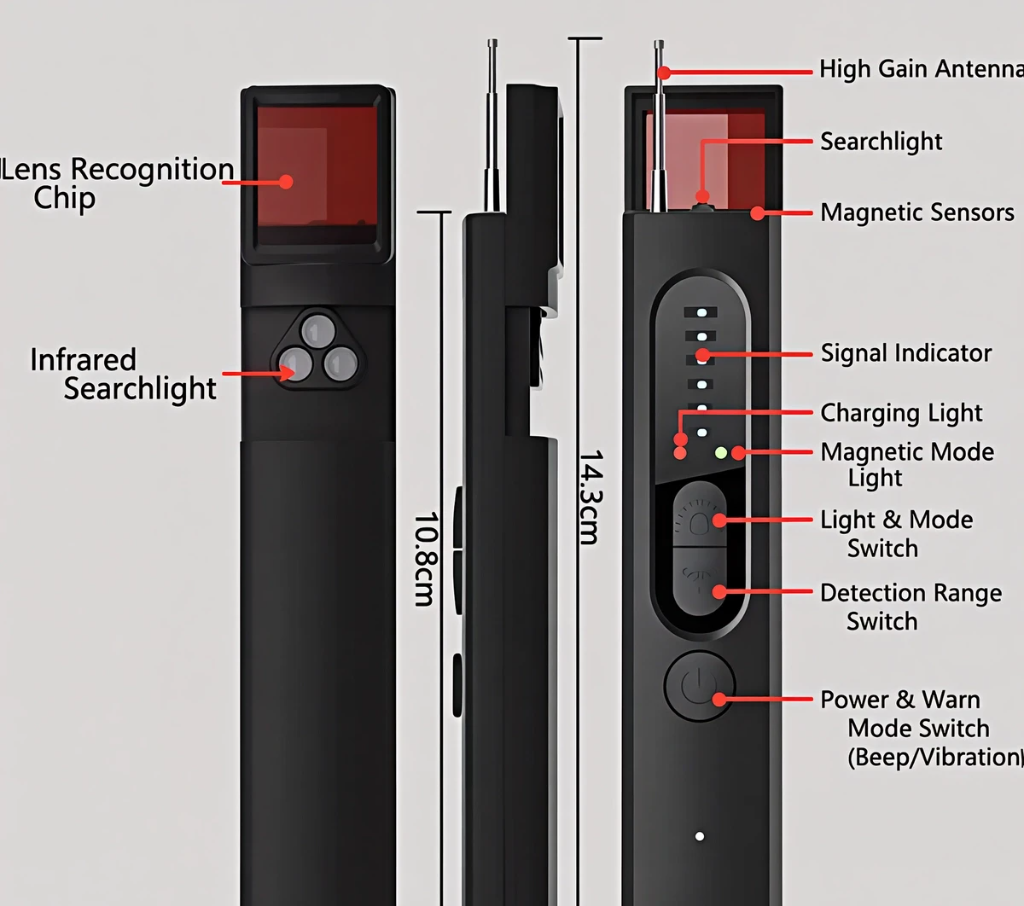 Lens Recognition Chip

Infrared Searchlight

10.8cm

14.3cm

High Gain Antenna

Searchlight

Magnetic Sensors

Signal Indicator

Charging Light

Magnetic Mode Light

Light & Mode Switch

Detection Range Switch

Power & Warn Mode Switch (Beep/Vibration)